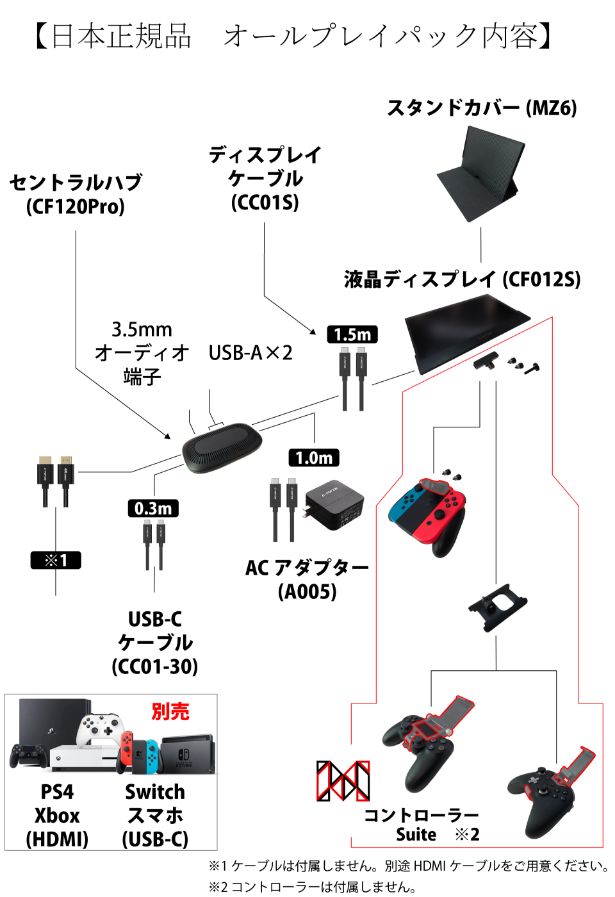 【日本正規品　オールプレイパック内容】

スタンドカバー (MZ6)

ディスプレイ
ケーブル
(CC01S)

セントラルハブ
(CF120Pro)

液晶ディスプレイ (CF012S)

3.5mm
オーディオ
端子

USB-A×2

1.5m

1.0m

0.3m

※1

AC アダプター
(A005)

USB-C
ケーブル
(CC01-30)

別売

PS4
Xbox
(HDMI)

Switch
スマホ
(USB-C)

コントローラー
Suite　※2

※1 ケーブルは付属しません。別途 HDMI ケーブルをご用意ください。
※2 コントローラーは付属しません。